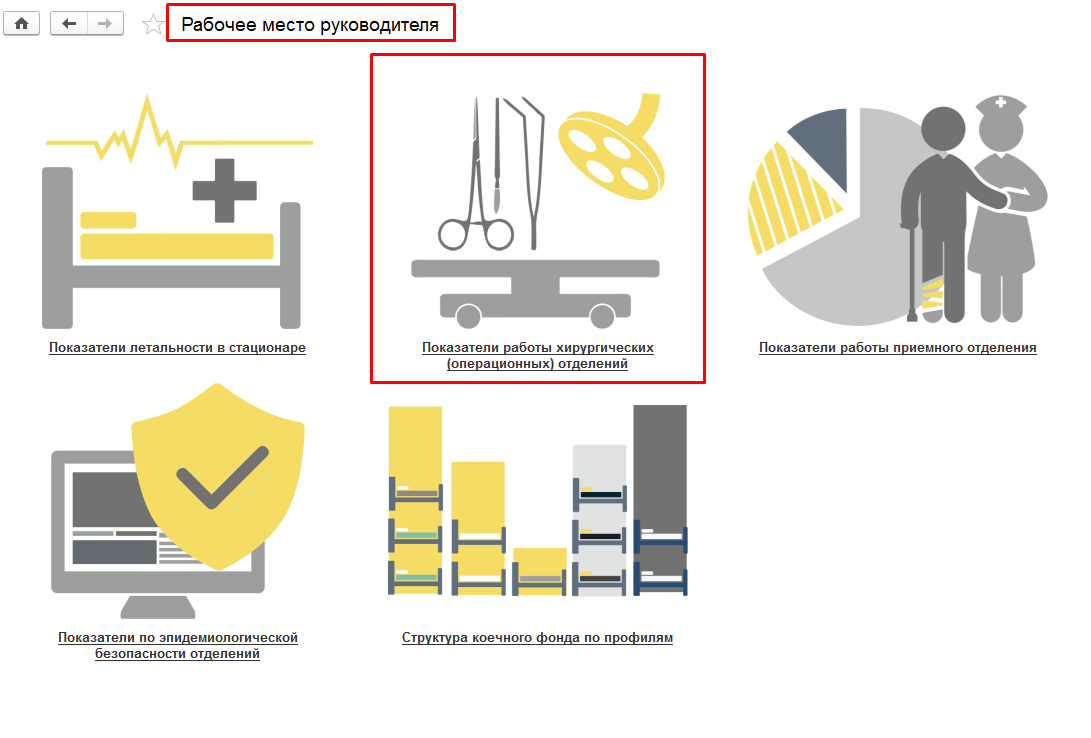 Рабочее место руководителя

Показатели летальности в стационаре

Показатели работы хирургических (операционных) отделений

Показатели работы приемного отделения

Показатели по эпидемиологической безопасности отделений

Структура коечного фонда по профилям